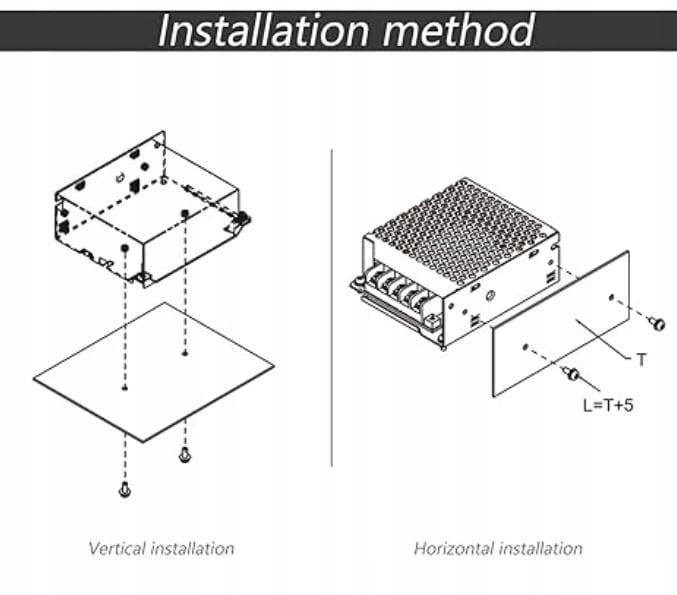 Installation method

T

L=T+5

Vertical installation

Horizontal installation