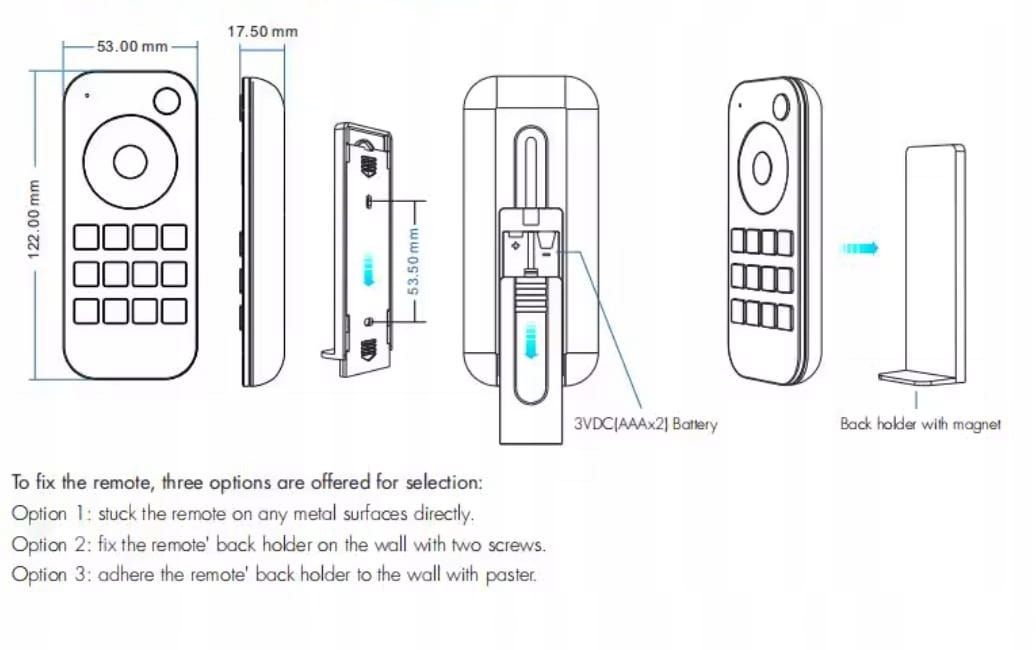 53.00 mm

17.50 mm

122.00 mm

53.50 mm

3VDC(AAAx2) Battery

Back holder with magnet

To fix the remote, three options are offered for selection:
Option 1: stuck the remote on any metal surfaces directly.
Option 2: fix the remote' back holder on the wall with two screws.
Option 3: adhere the remote' back holder to the wall with paster.